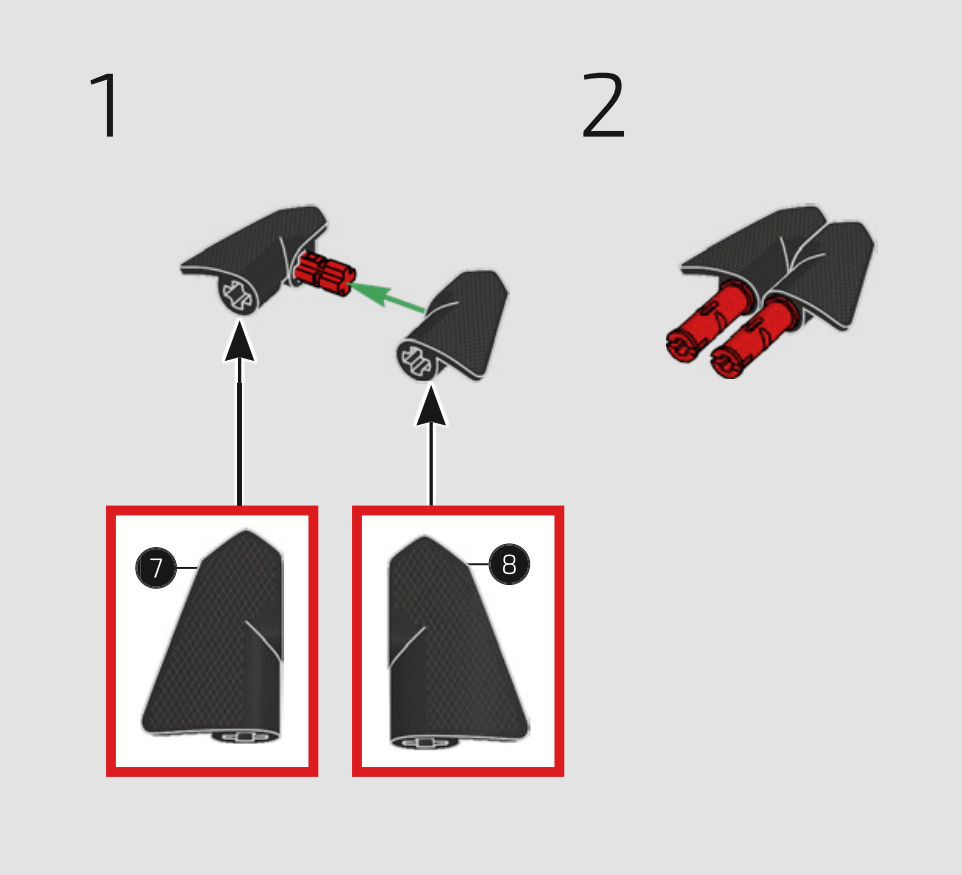 1

2

7

8